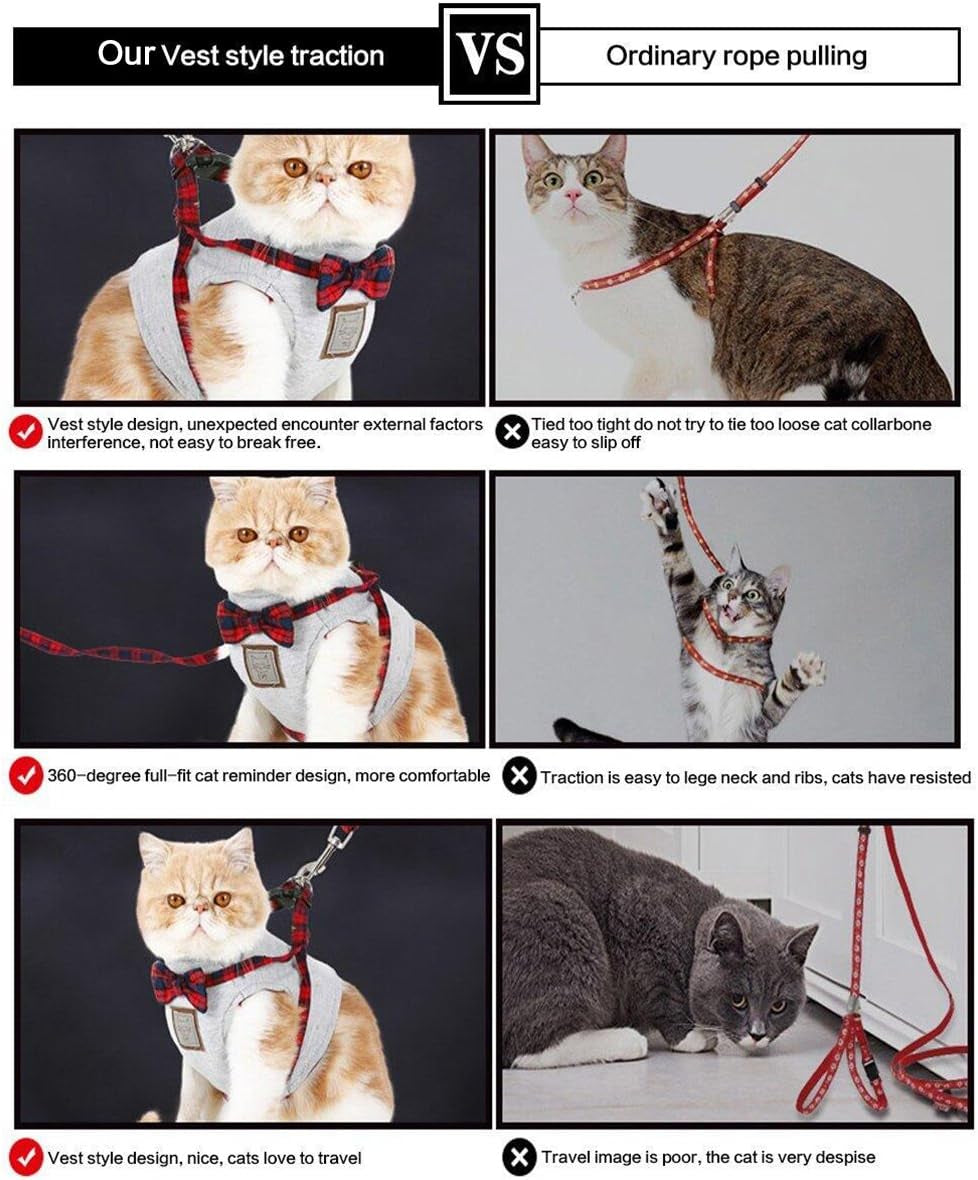 Our Vest style traction

VS

Ordinary rope pulling

Vest style design, unexpected encounter external factors interference, not easy to break free.

Tied too tight do not try to tie too loose cat collarbone easy to slip off

360-degree full-fit cat reminder design, more comfortable

Traction is easy to lege neck and ribs, cats have resisted

Vest style design, nice, cats love to travel

Travel image is poor, the cat is very despise